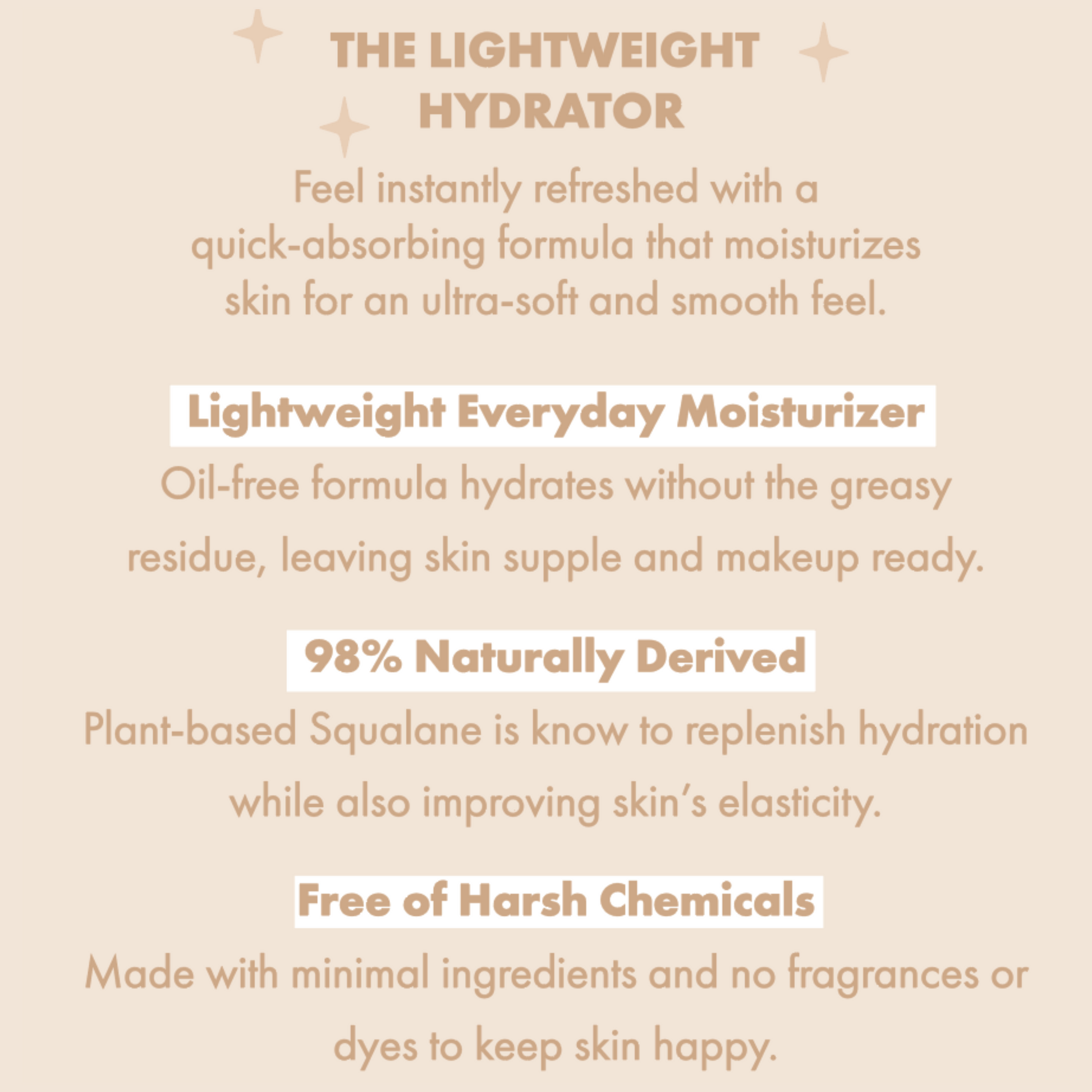 THE LIGHTWEIGHT HYDRATOR

Feel instantly refreshed with a quick-absorbing formula that moisturizes skin for an ultra-soft and smooth feel.

Lightweight Everyday Moisturizer

Oil-free formula hydrates without the greasy residue, leaving skin supple and makeup ready.

98% Naturally Derived

Plant-based Squalane is know to replenish hydration while also improving skin's elasticity.

Free of Harsh Chemicals

Made with minimal ingredients and no fragrances or dyes to keep skin happy.