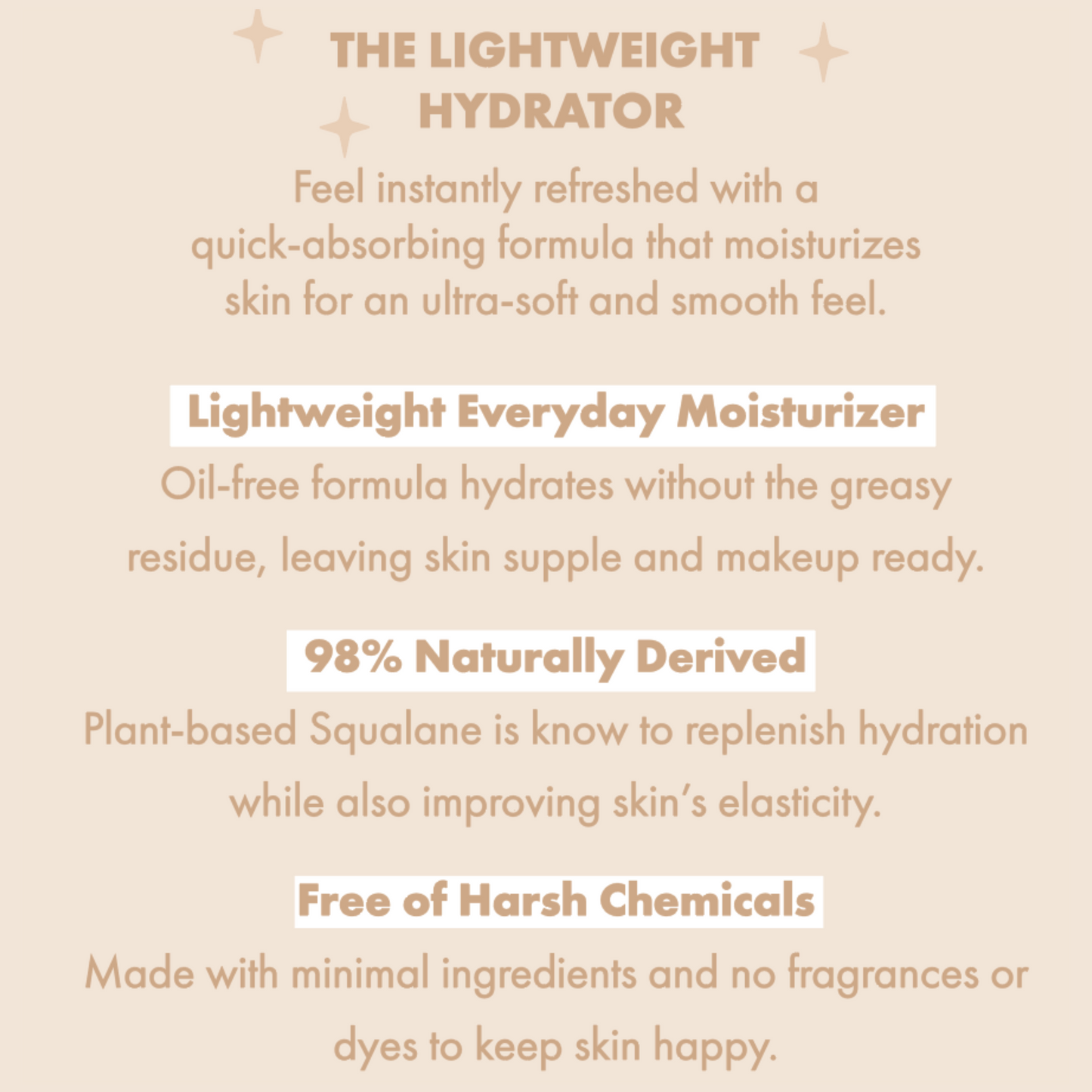 THE LIGHTWEIGHT HYDRATOR

Feel instantly refreshed with a quick-absorbing formula that moisturizes skin for an ultra-soft and smooth feel.

Lightweight Everyday Moisturizer

Oil-free formula hydrates without the greasy residue, leaving skin supple and makeup ready.

98% Naturally Derived

Plant-based Squalane is know to replenish hydration while also improving skin's elasticity.

Free of Harsh Chemicals

Made with minimal ingredients and no fragrances or dyes to keep skin happy.